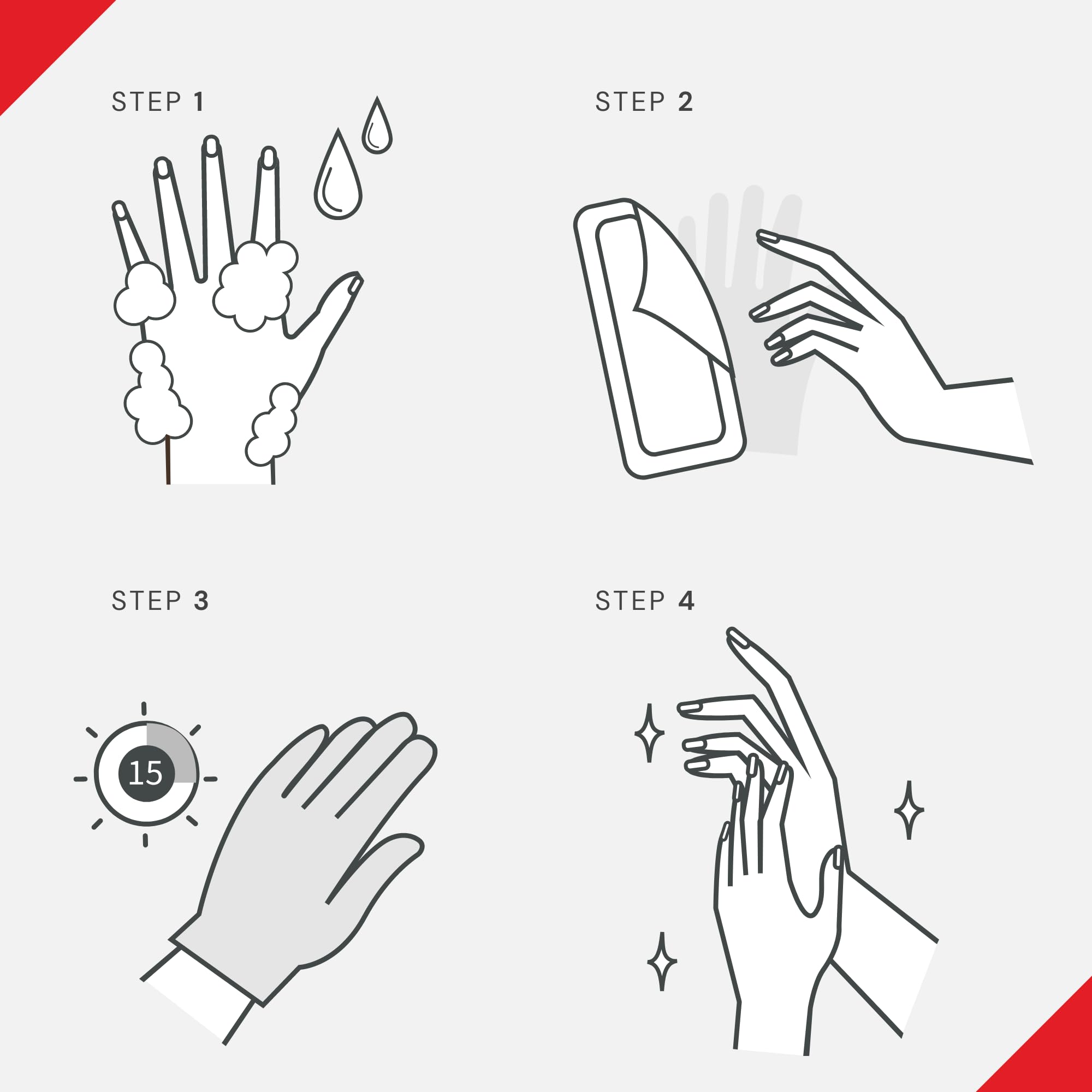 STEP 1

STEP 2

STEP 3

15

STEP 4